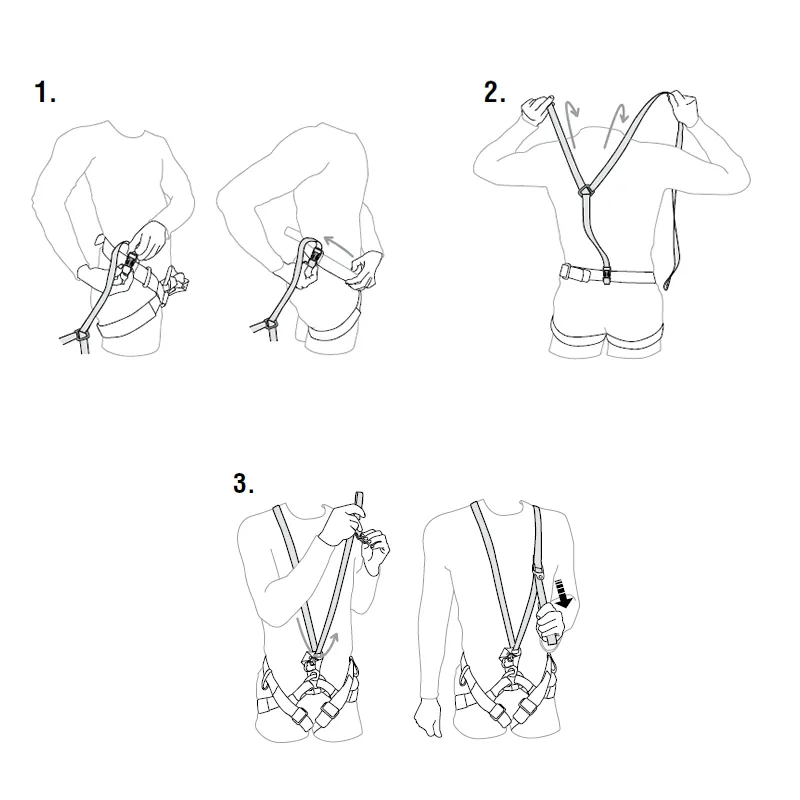 1.

2.

3.