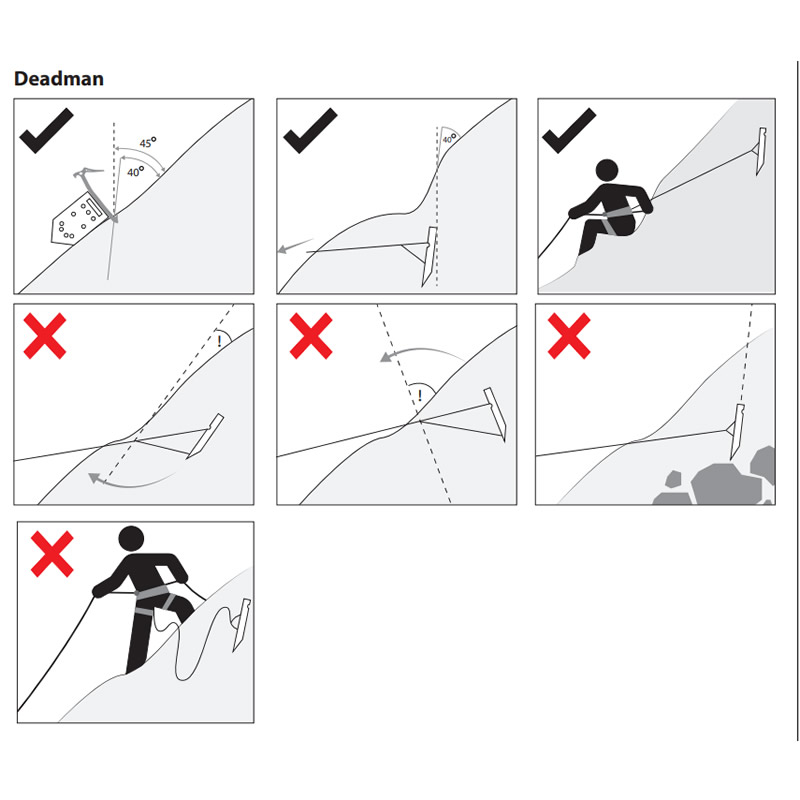 Deadman

45°
40°

40°

!

!