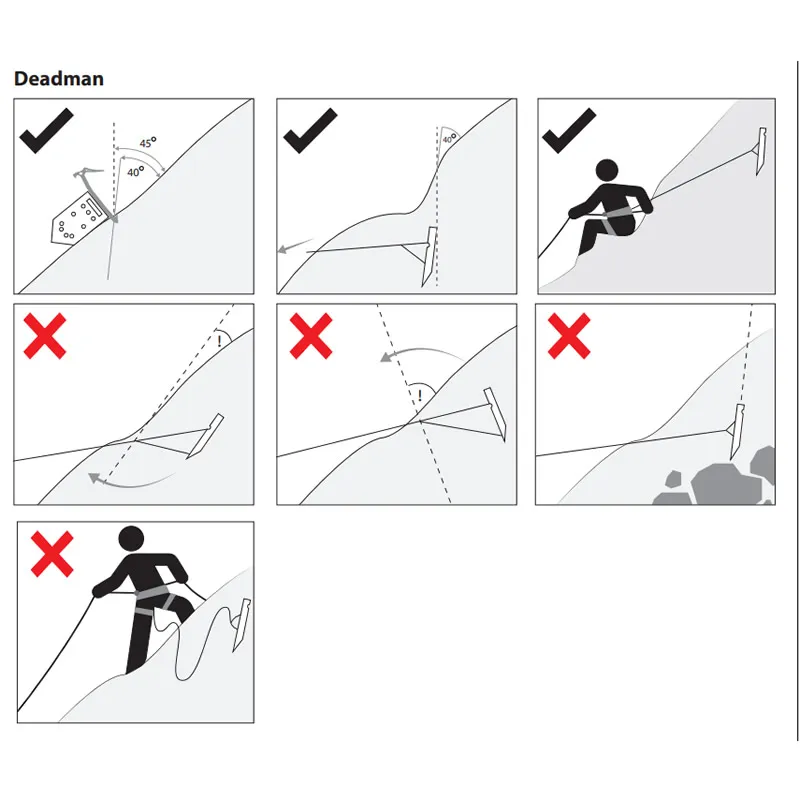 Deadman

45°
40°

40°

!

!